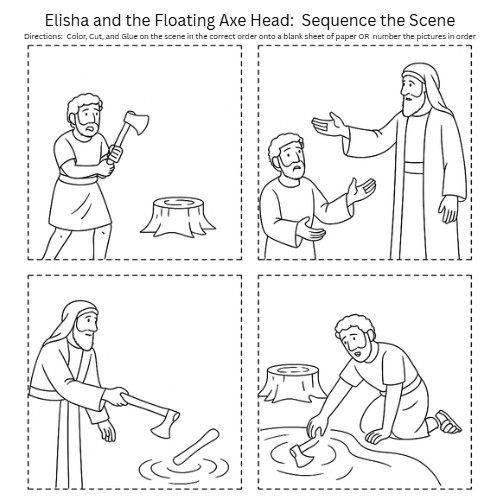 Elisha and the Floating Axe Head: Sequence the Scene

Directions: Color, Cut, and Glue on the scene in the correct order onto a blank sheet of paper OR number the pictures in order